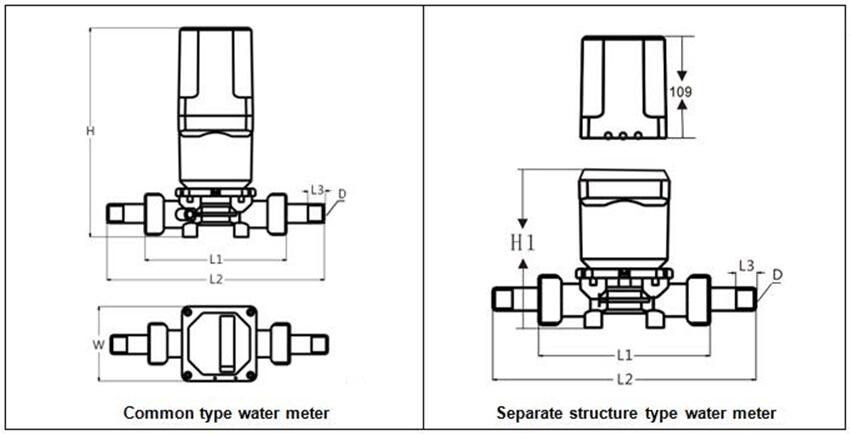 H

L3

D

L1

L2

W

Common type water meter

109

H1

L3

D

L1

L2

Separate structure type water meter